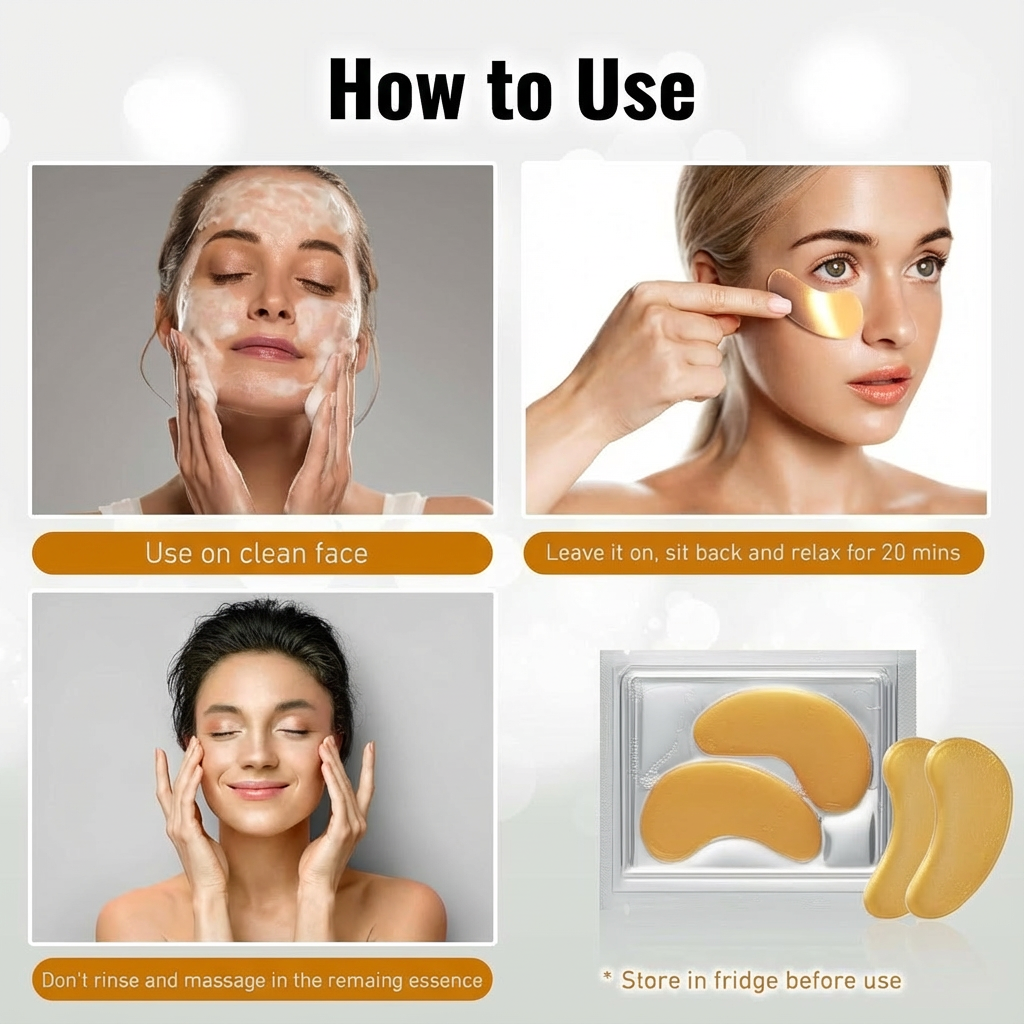 How to Use

Use on clean face

Leave it on, sit back and relax for 20 mins

Don't rinse and massage in the remaing essence

* Store in fridge before use